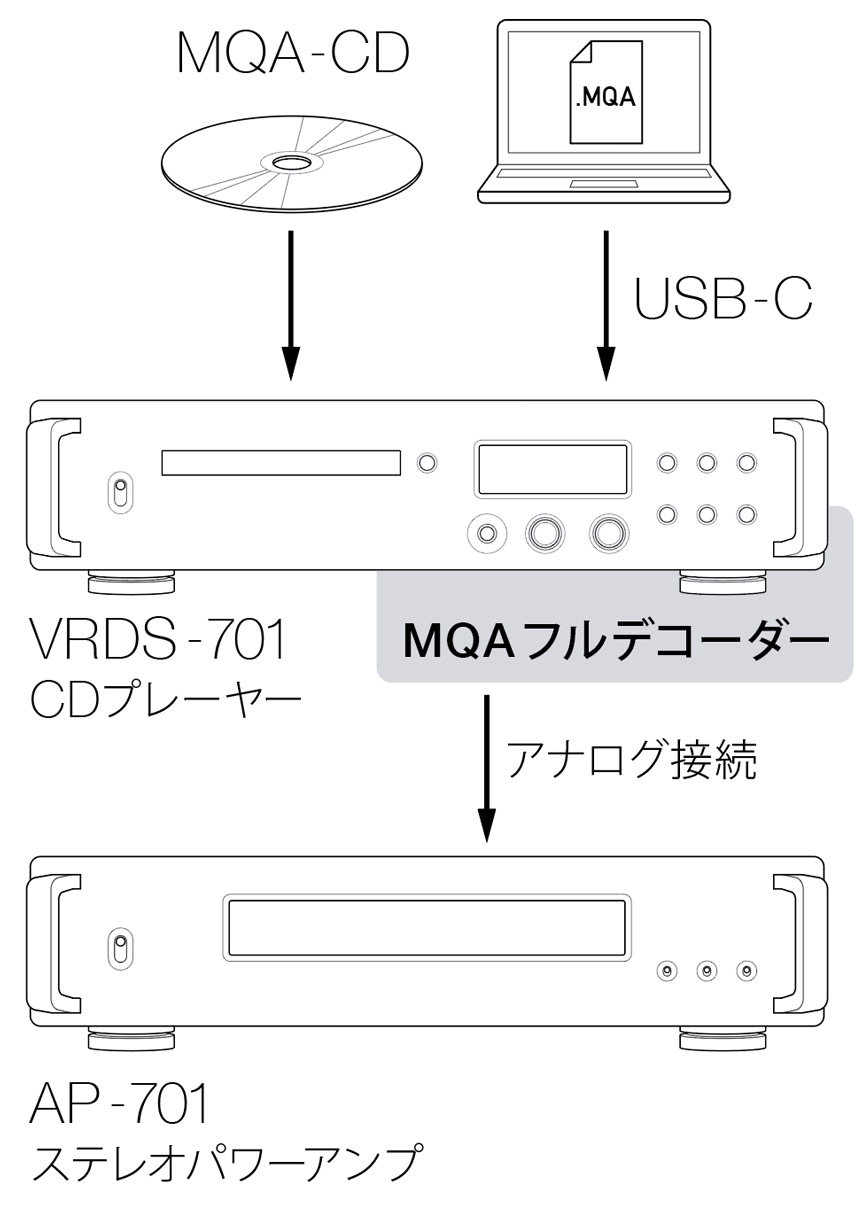 MQA-CD

.MQA

USB-C

VRDS-701
CDプレーヤー

MQAフルデコーダー

アナログ接続

AP-701
ステレオパワーアンプ